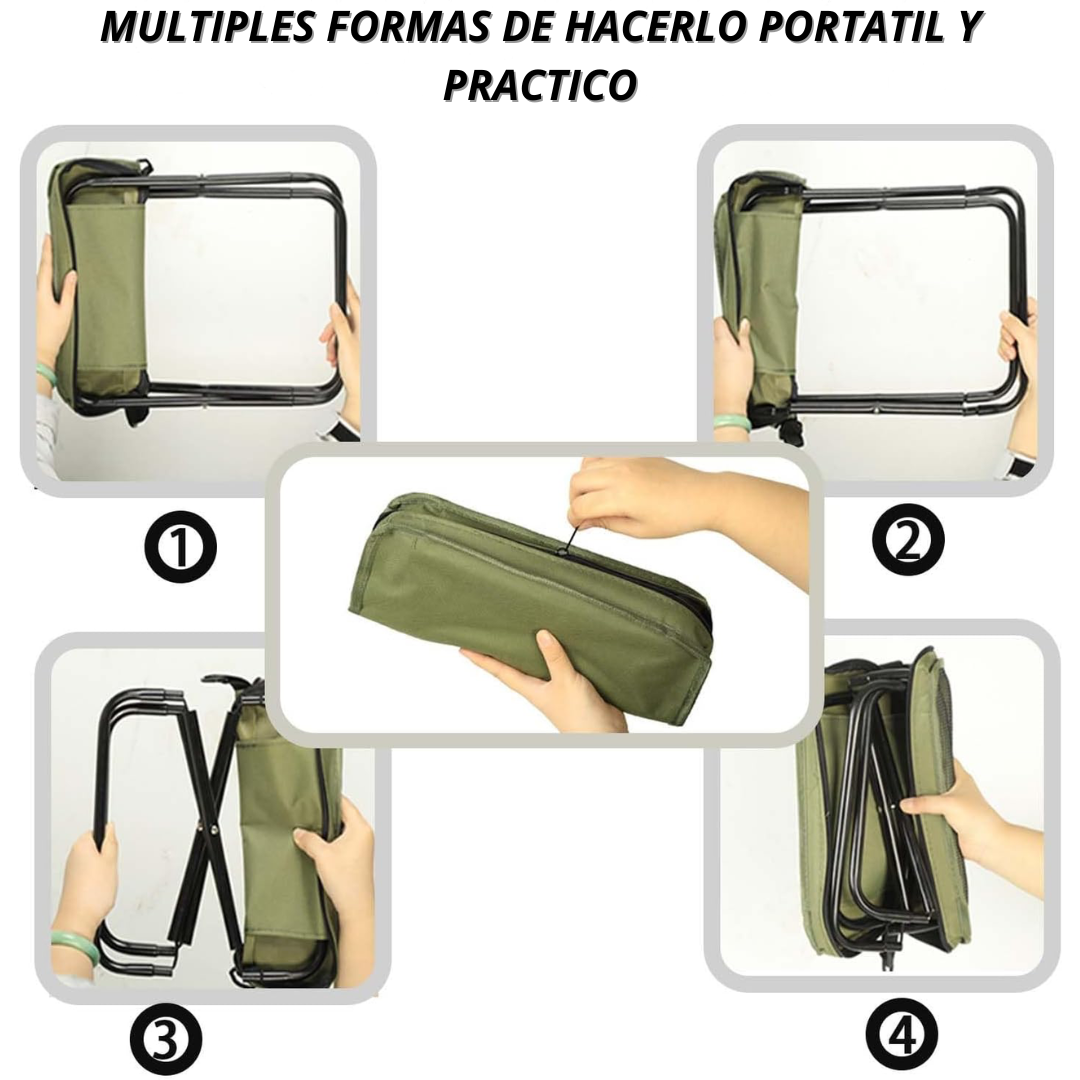 MULTIPLES FORMAS DE HACERLO PORTATIL Y PRACTICO

①

②

③

④