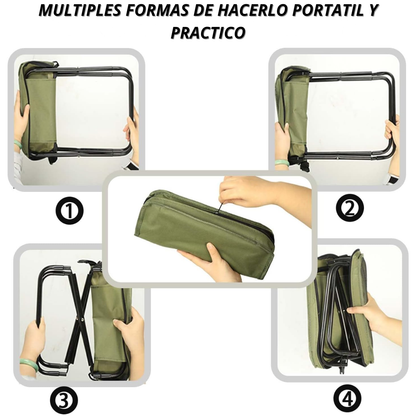 MULTIPLES FORMAS DE HACERLO PORTATIL Y PRACTICO

1

2

3

4